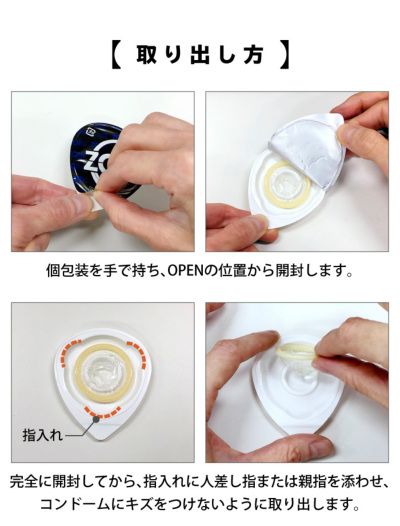 【 取り出し方 】

ZO

個包装を手で持ち、OPENの位置から開封します。

指入れ

完全に開封してから、指入れに人差し指または親指を添わせ、コンドームにキズをつけないように取り出します。